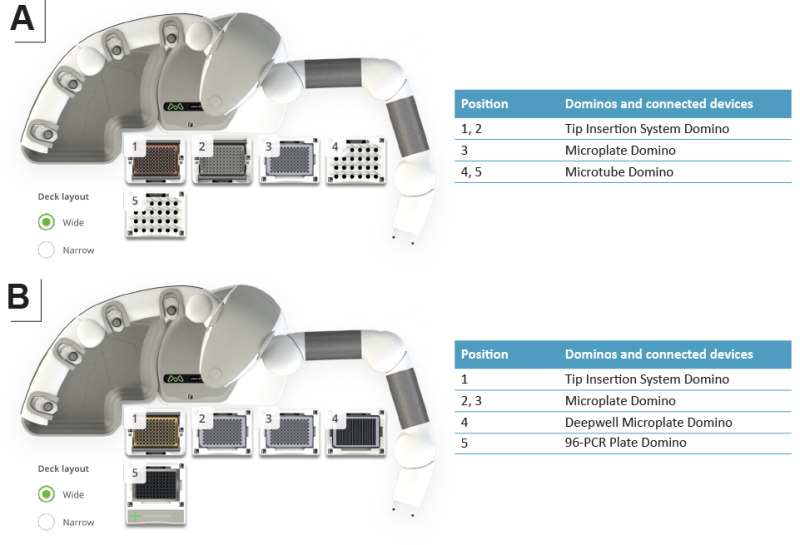 A

1 2 3 4

5

Deck layout

Wide

Narrow

| Position | Dominos and connected devices |
|---|---|
| 1, 2 | Tip Insertion System Domino |
| 3 | Microplate Domino |
| 4, 5 | Microtube Domino |

B

1 2 3 4

5

Deck layout

Wide

Narrow

| Position | Dominos and connected devices |
|---|---|
| 1 | Tip Insertion System Domino |
| 2, 3 | Microplate Domino |
| 4 | Deepwell Microplate Domino |
| 5 | 96-PCR Plate Domino |