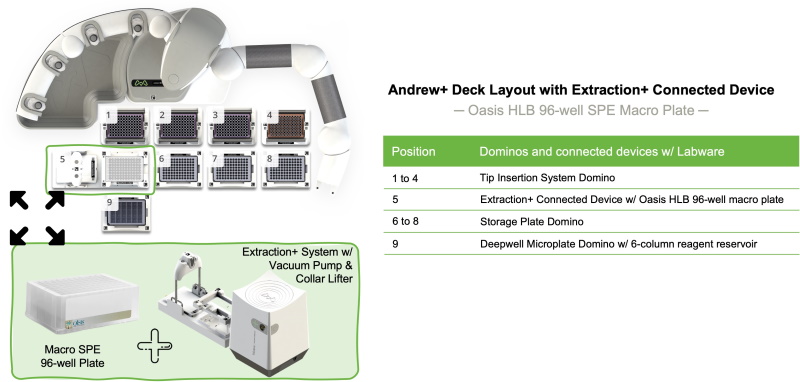 1

2

3

4

5

6

7

8

9

Extraction+ System w/ Vacuum Pump & Collar Lifter

Macro SPE 96-well Plate

Andrew+ Deck Layout with Extraction+ Connected Device

— Oasis HLB 96-well SPE Macro Plate —

| Position | Dominos and connected devices w/ Labware |
|---|---|
| 1 to 4 | Tip Insertion System Domino |
| 5 | Extraction+ Connected Device w/ Oasis HLB 96-well macro plate |
| 6 to 8 | Storage Plate Domino |
| 9 | Deepwell Microplate Domino w/ 6-column reagent reservoir |